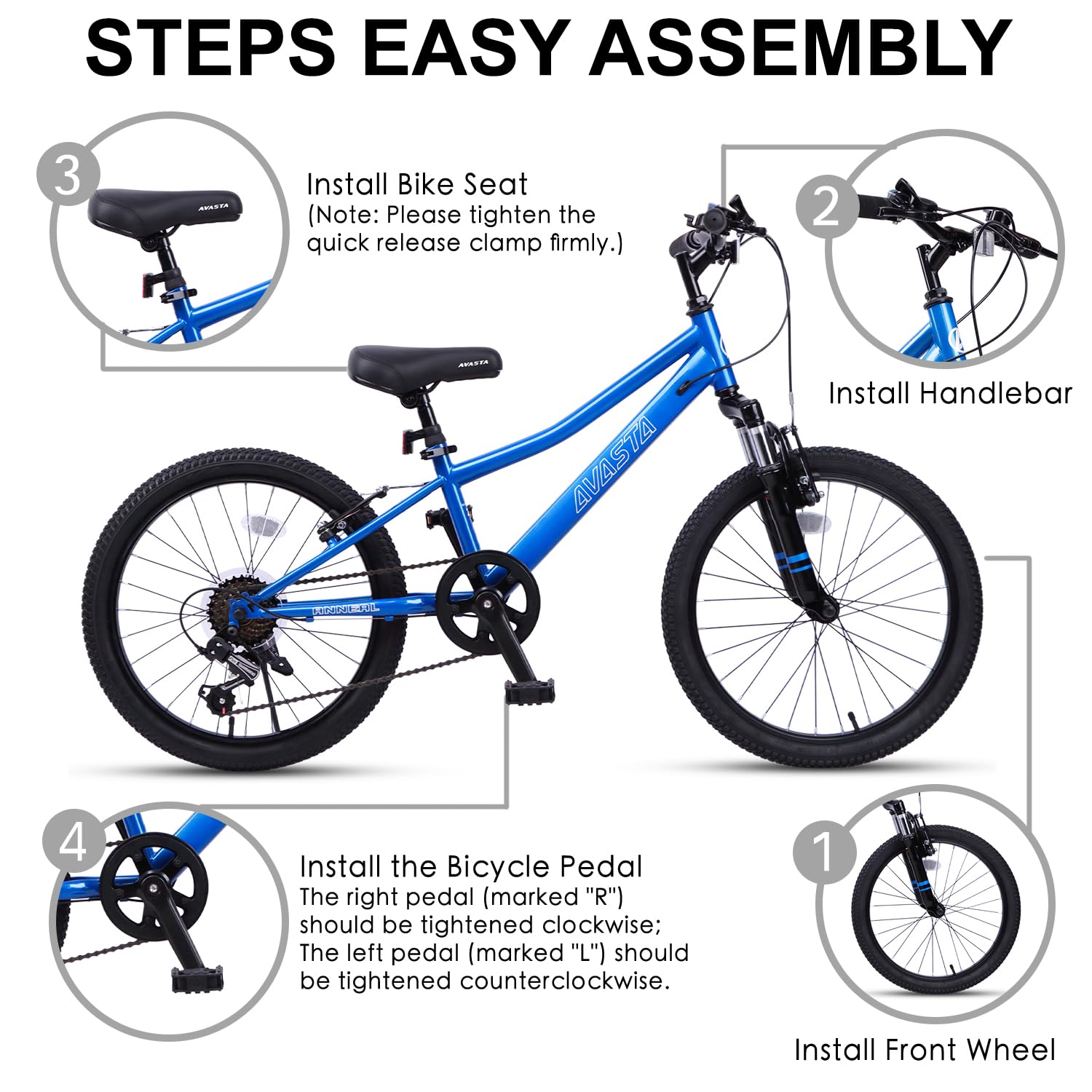 STEPS EASY ASSEMBLY

3

AVASTA

Install Bike Seat
(Note: Please tighten the quick release clamp firmly.)

2

Install Handlebar

AVASTA

AVASTA

ANNEAL

4

Install the Bicycle Pedal
The right pedal (marked "R") should be tightened clockwise; The left pedal (marked "L") should be tightened counterclockwise.

1

Install Front Wheel